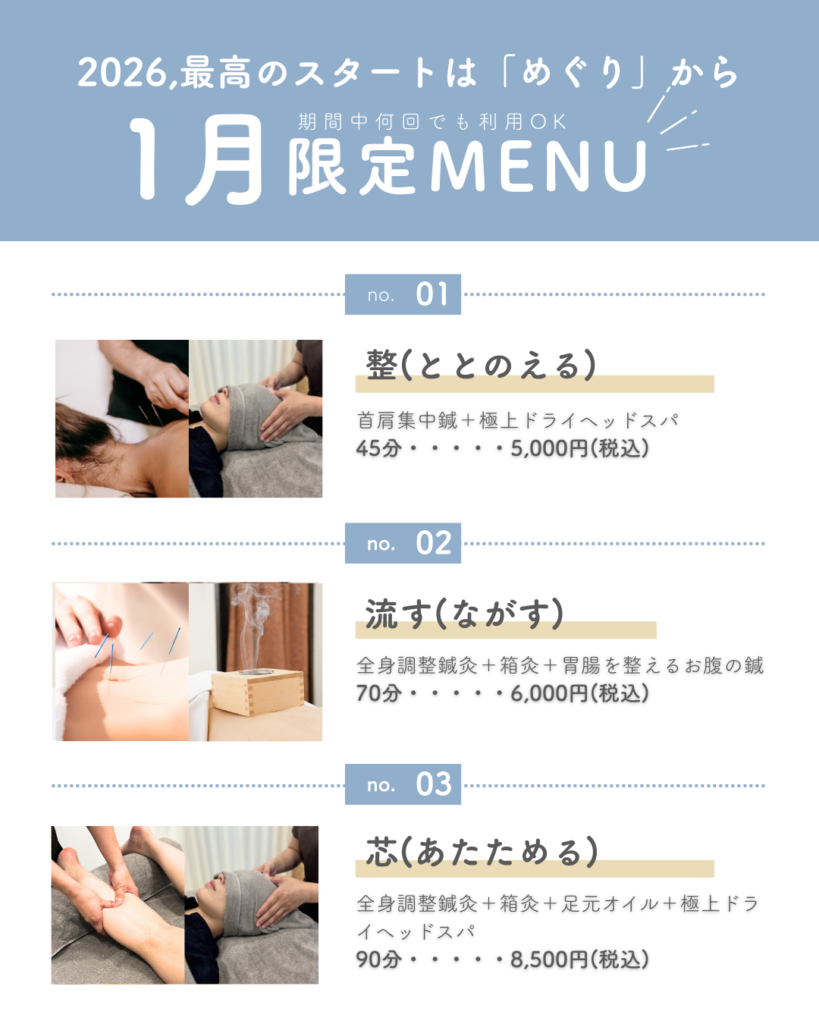 2026,最高のスタートは「めぐり」から

期間中何回でも利用OK

1月限定MENU

no. 01

整(ととのえる)

首肩集中鍼＋極上ドライヘッドスパ
45分・・・・・5,000円(税込)

no. 02

流す(ながす)

全身調整鍼灸＋箱灸＋胃腸を整えるお腹の鍼
70分・・・・・6,000円(税込)

no. 03

芯(あたためる)

全身調整鍼灸＋箱灸＋足元オイル＋極上ドライヘッドスパ
90分・・・・・8,500円(税込)